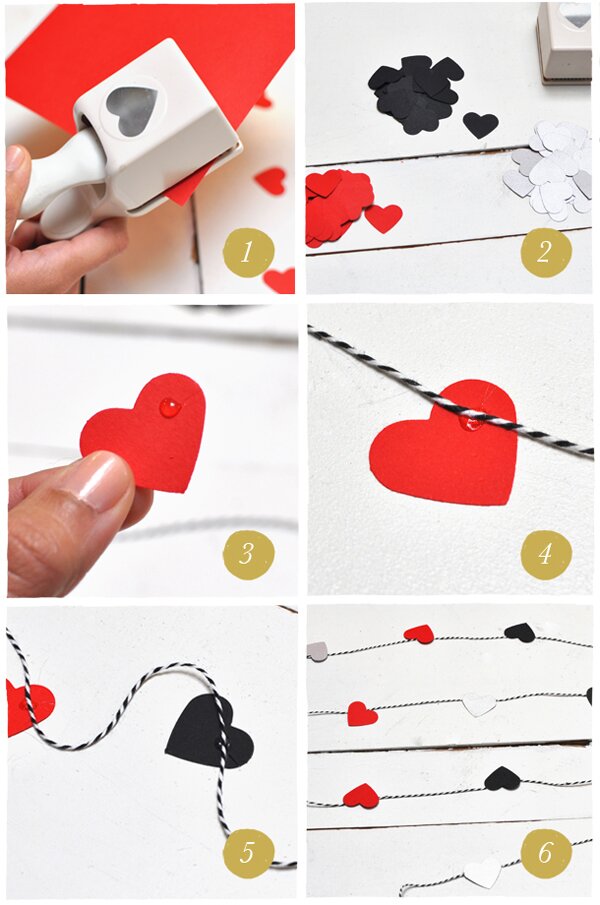 1

2

3

4

5

6